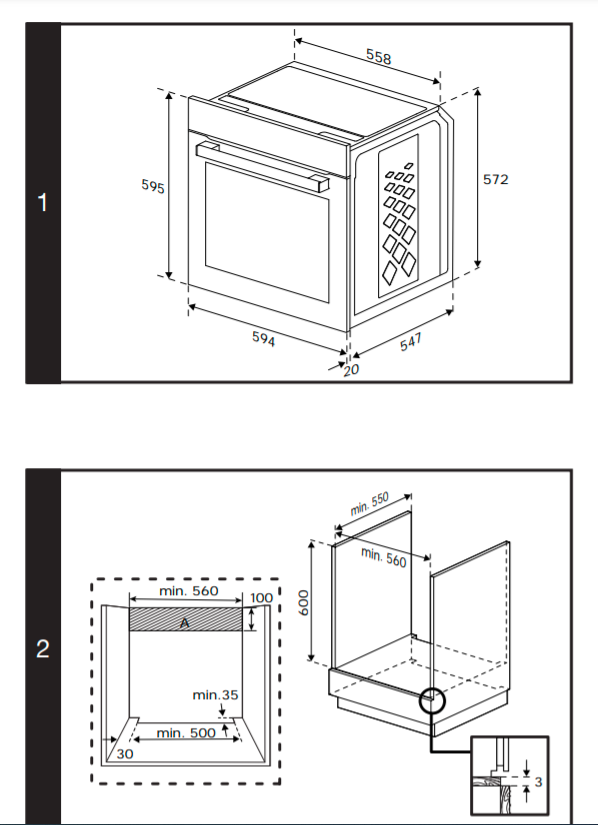 1

558

595

572

594

547

20

2

min. 560

100

A

min.35

min. 500

30

min. 550

min. 560

600

3