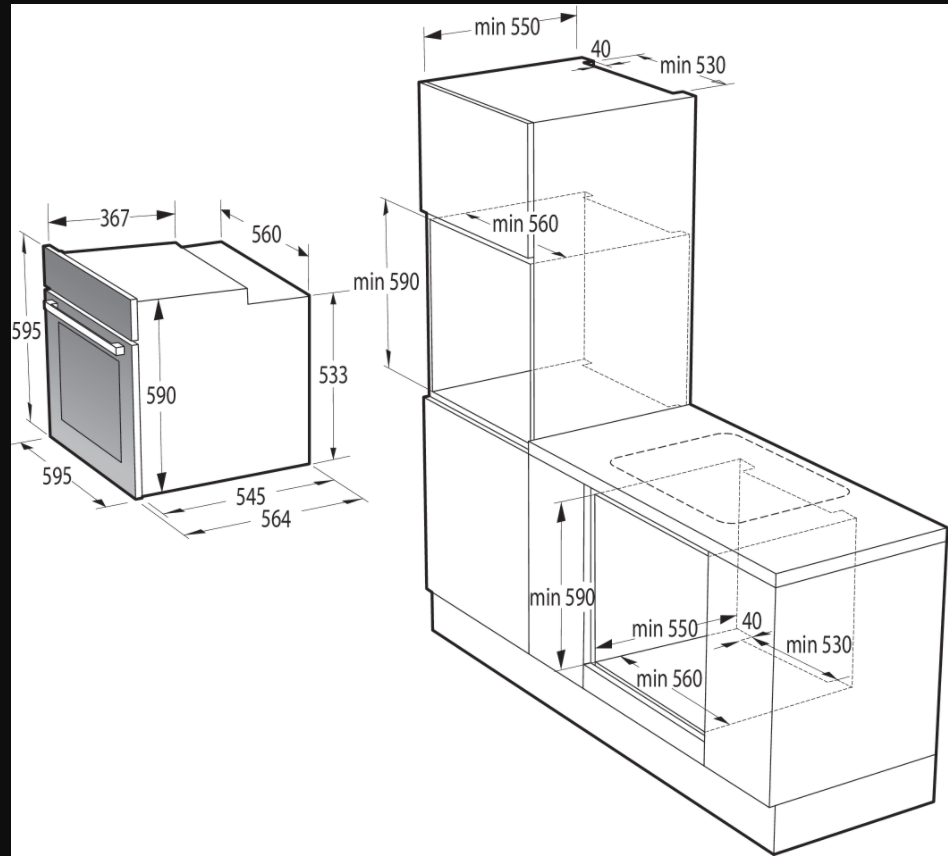 367
560
595
590
533
595
545
564

min 550
40
min 530
min 560
min 590

min 590
min 550
40
min 530
min 560