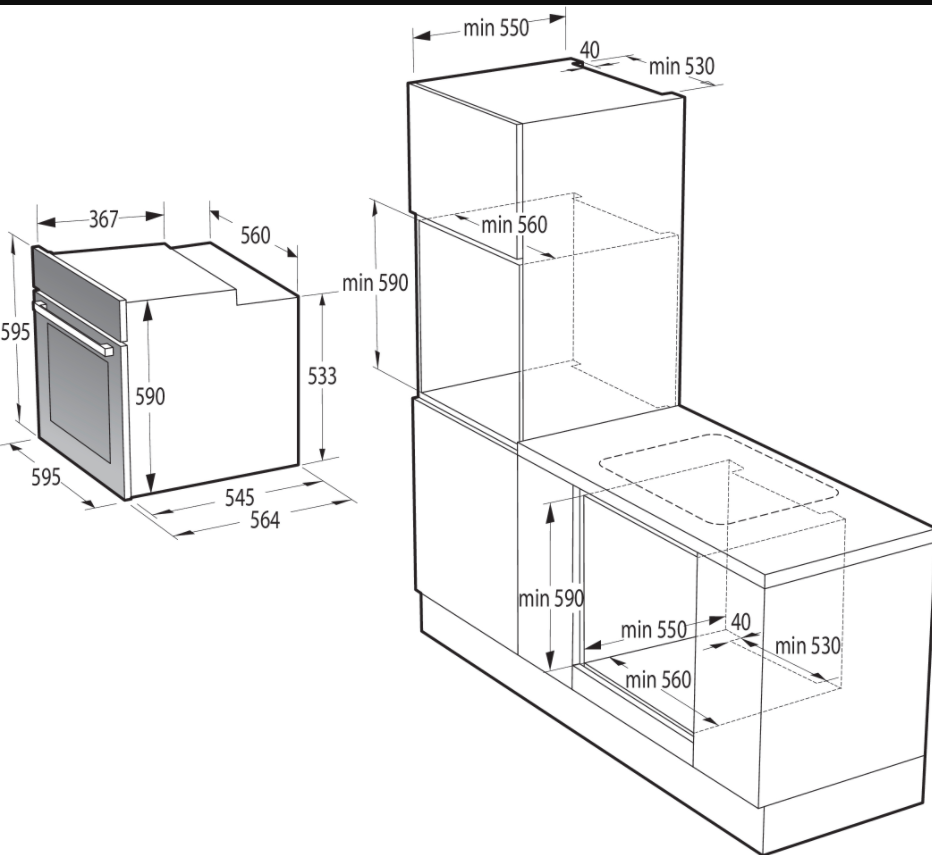 367
560
595
590
533
595
545
564
min 550
40
min 530
min 560
min 590
min 590
min 550
40
min 530
min 560