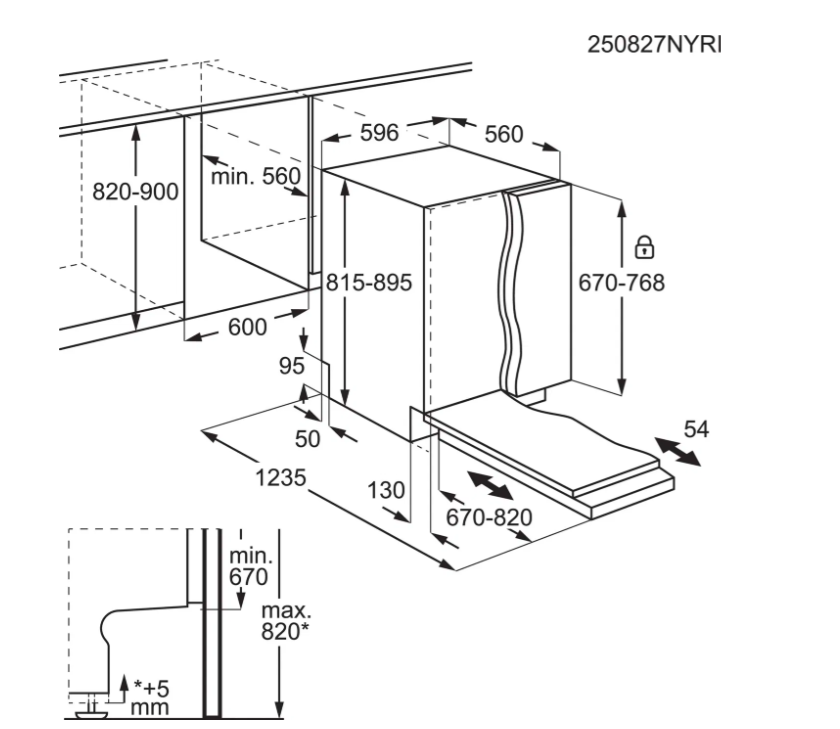 250827NYRI

596
560
820-900
min. 560
815-895
670-768
600
95
50
54
1235
130
670-820
min. 670
max. 820*
*+5 mm