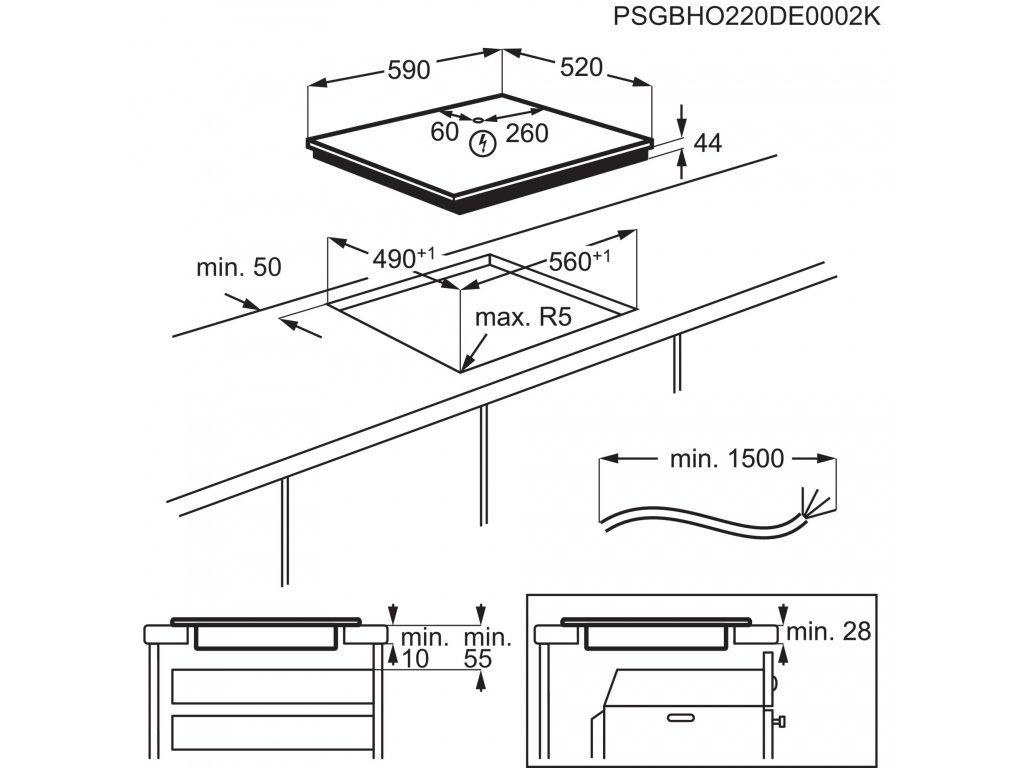 PSGBHO220DE0002K

590
520
60
260
44
min. 50
$490^{+1}$
$560^{+1}$
max. R5
min. 1500
min.
10
min.
55
min. 28