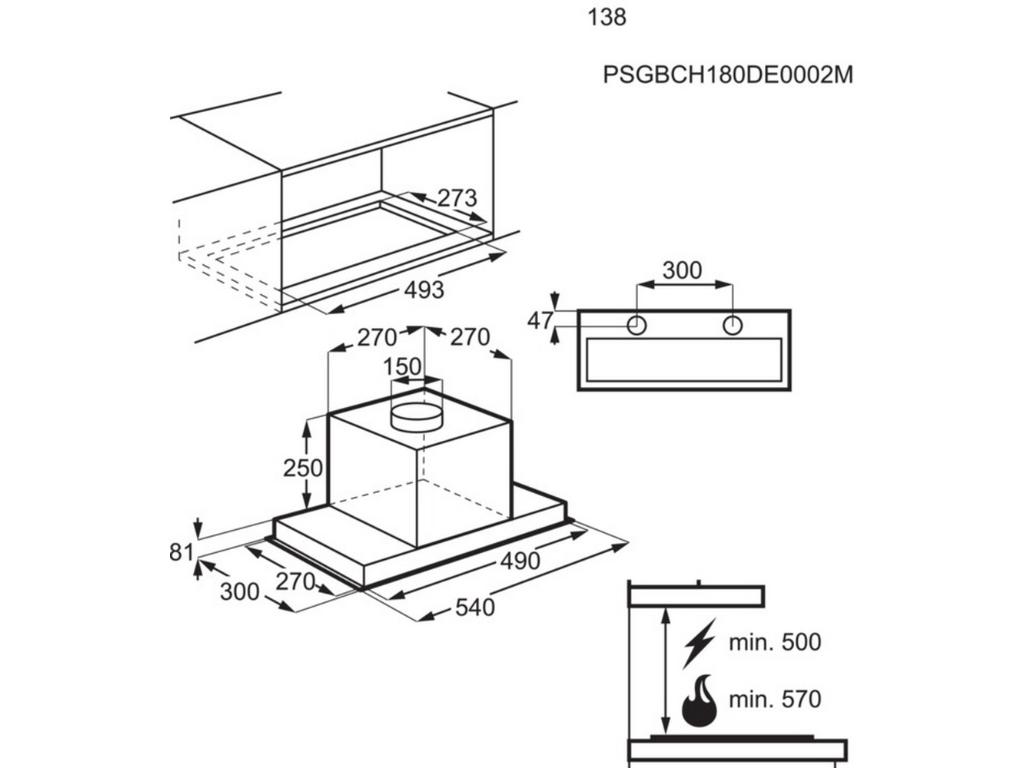 138

PSGBCH180DE0002M

273

493

300

47

270

270

150

250

81

300

270

490

540

min. 500

min. 570