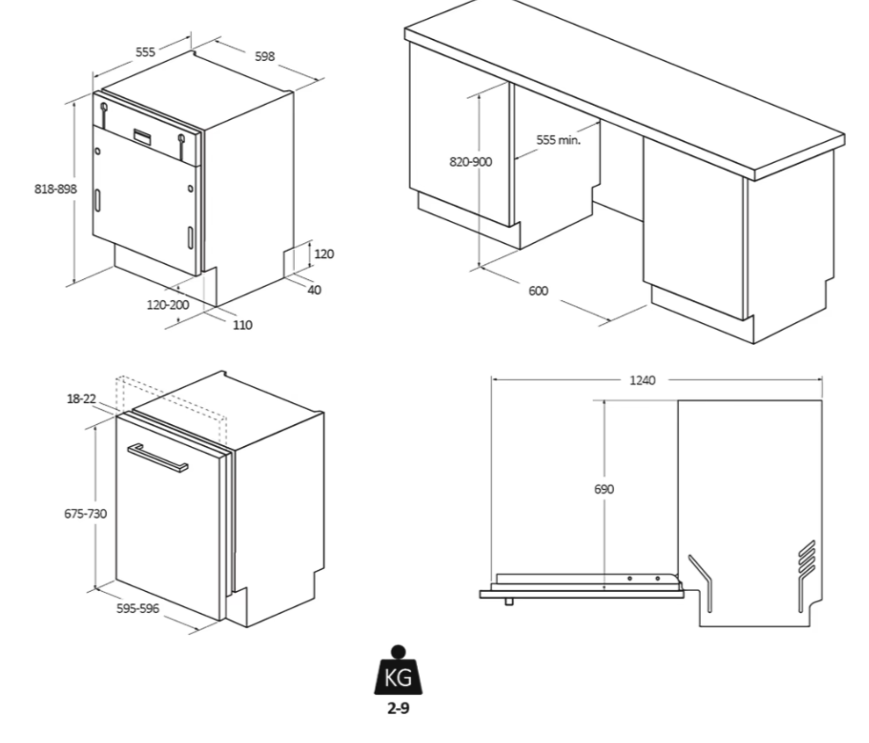 555
598
818-898
120
40
120-200
110
820-900
555 min.
600
18-22
675-730
595-596
1240
690
KG
2-9