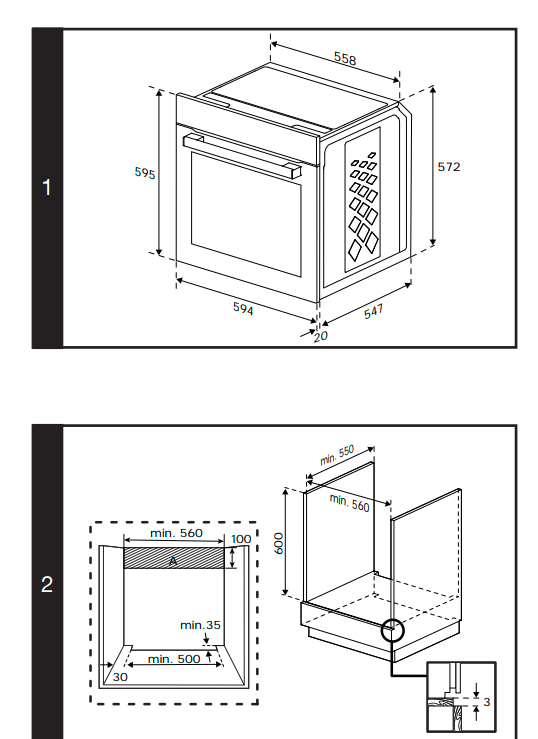 1

558
595
572
594
547
20

2

min. 560
100
A
min.35
min. 500
30
min. 550
min. 560
600
3